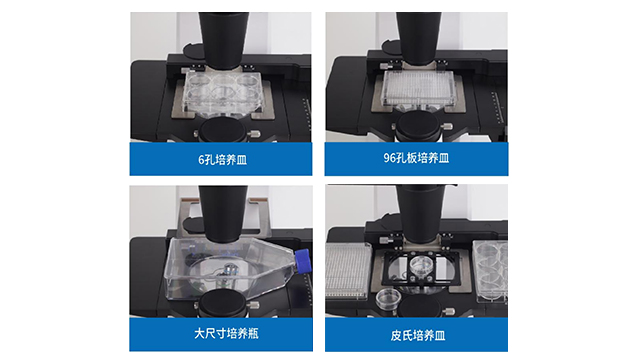 6孔培养皿

96孔板培养皿

大尺寸培养瓶

皮氏培养皿